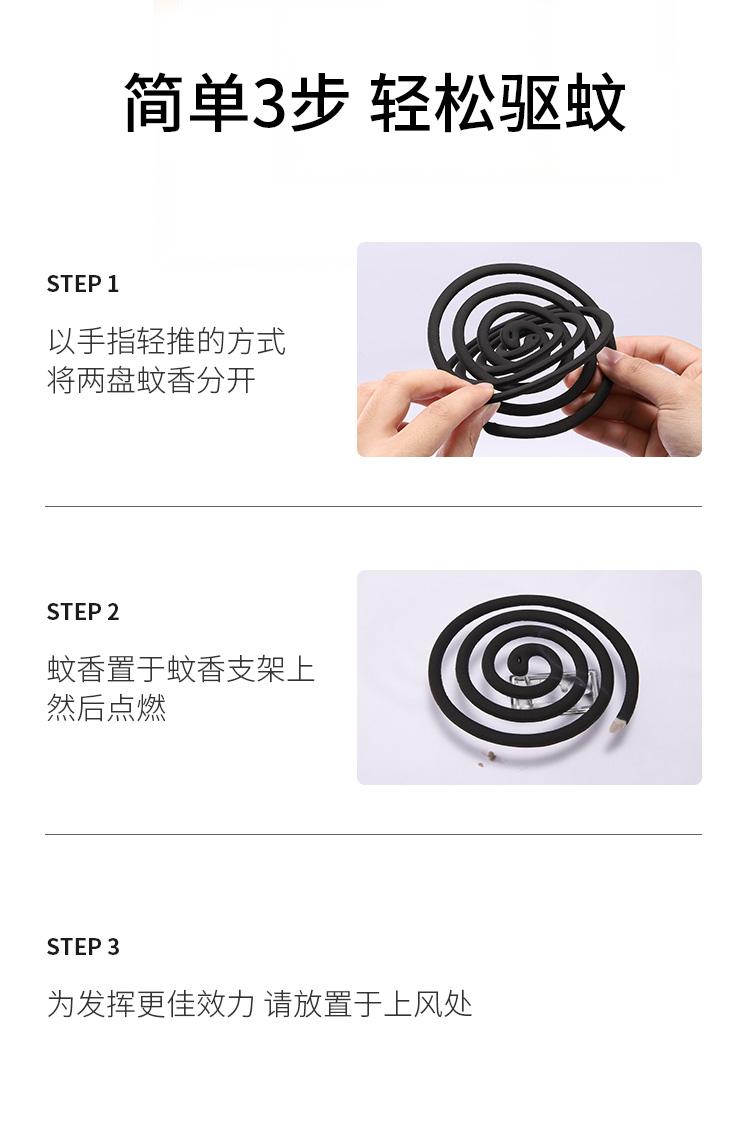 简单3步 轻松驱蚊

STEP 1

以手指轻推的方式
将两盘蚊香分开

STEP 2

蚊香置于蚊香支架上
然后点燃

STEP 3

为发挥更佳效力 请放置于上风处